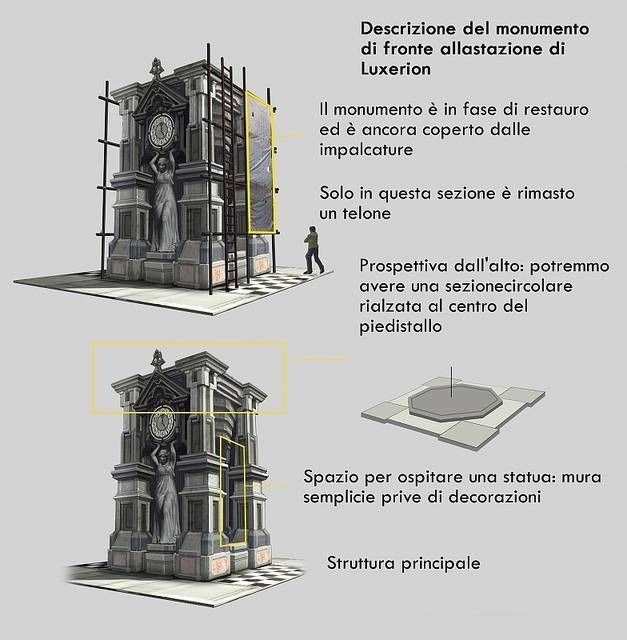 Descrizione del monumento di fronte allastazione di Luxerion

Il monumento è in fase di restauro ed è ancora coperto dalle impalcature

Solo in questa sezione è rimasto un telone

Prospettiva dall'alto: potremmo avere una sezionecircolare rialzata al centro del piedistallo

Spazio per ospitare una statua: mura semplicie prive di decorazioni

Struttura principale