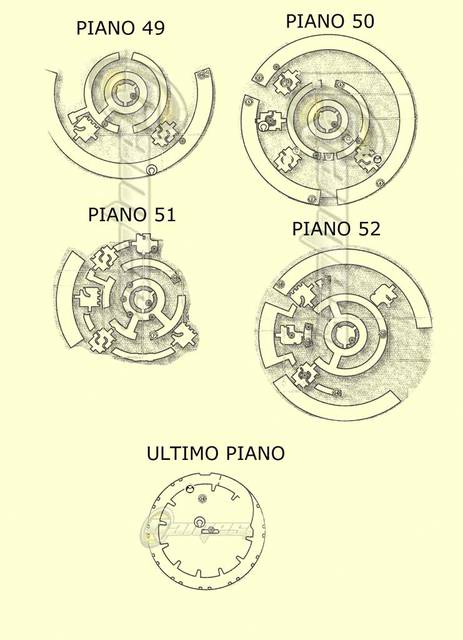 PIANO 49

PIANO 50

PIANO 51

PIANO 52

ULTIMO PIANO