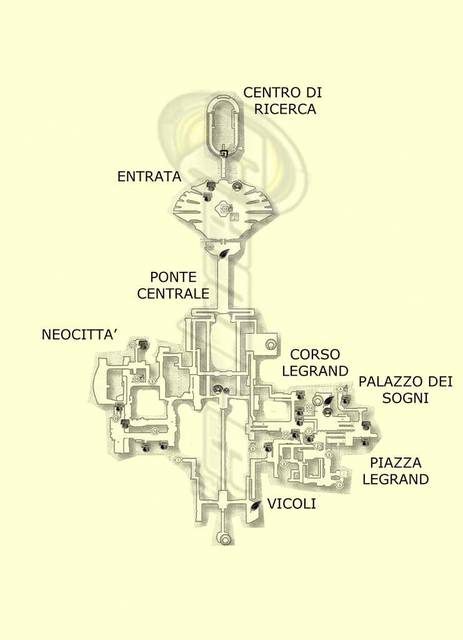 CENTRO DI RICERCA

ENTRATA

PONTE CENTRALE

NEOCITTA'

CORSO LEGRAND

PALAZZO DEI SOGNI

PIAZZA LEGRAND

VICOLI